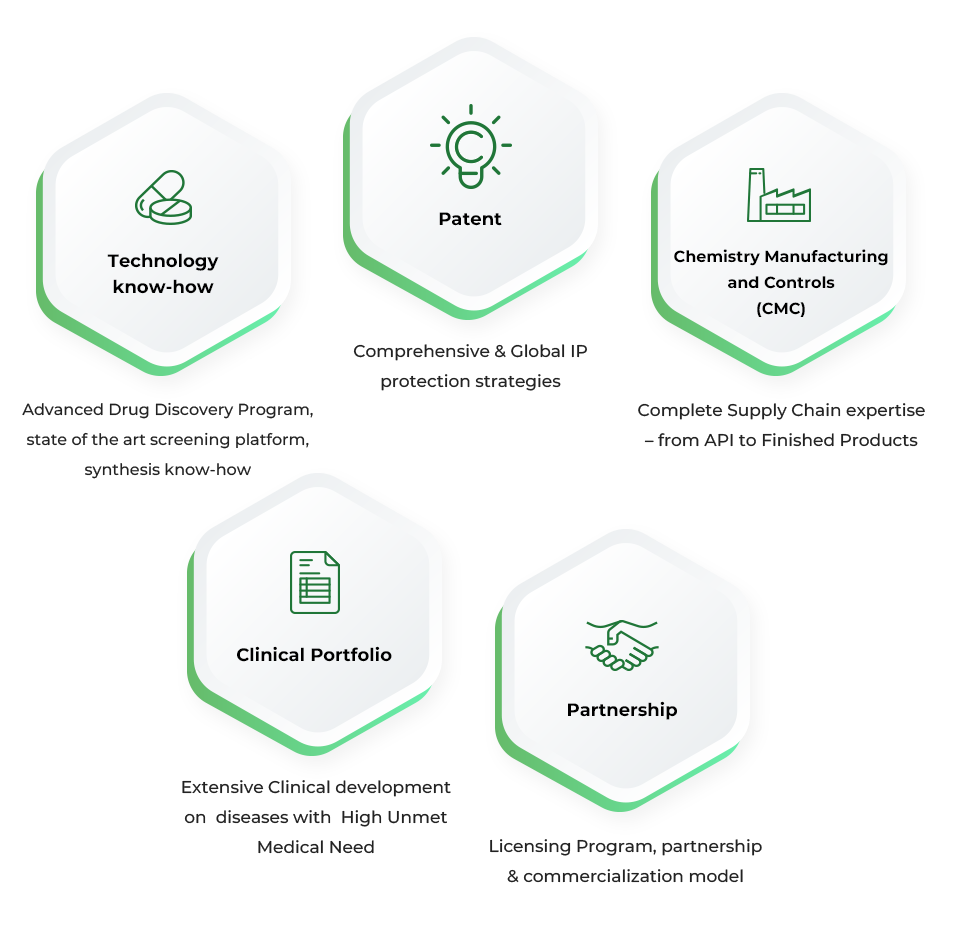 Technology know-how

Advanced Drug Discovery Program, state of the art screening platform, synthesis know-how

Patent

Comprehensive & Global IP protection strategies

Chemistry Manufacturing and Controls (CMC)

Complete Supply Chain expertise – from API to Finished Products

Clinical Portfolio

Extensive Clinical development on diseases with High Unmet Medical Need

Partnership

Licensing Program, partnership & commercialization model